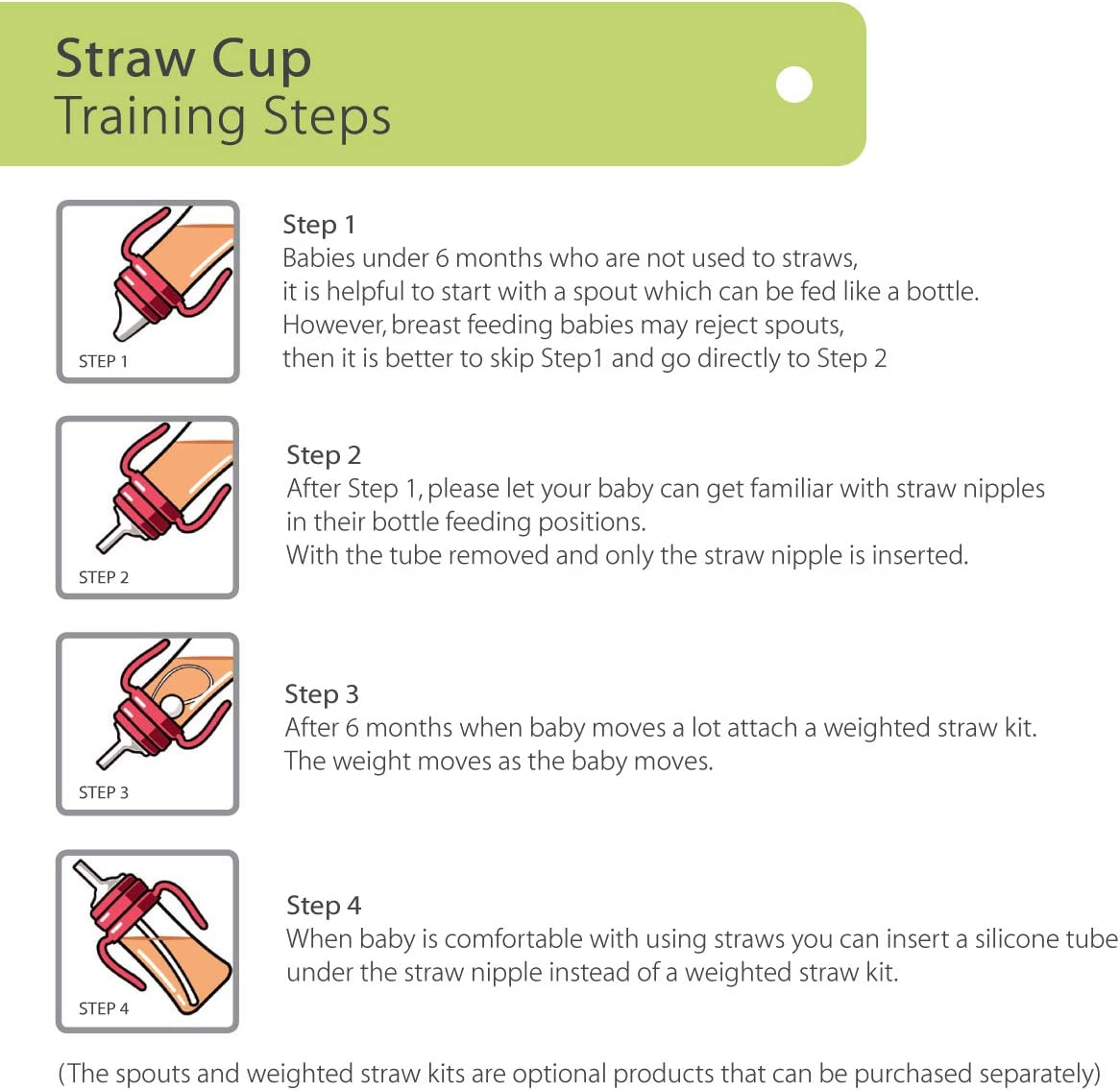 Straw Cup
Training Steps

STEP 1

Step 1
Babies under 6 months who are not used to straws, it is helpful to start with a spout which can be fed like a bottle. However, breast feeding babies may reject spouts, then it is better to skip Step1 and go directly to Step 2

STEP 2

Step 2
After Step 1, please let your baby can get familiar with straw nipples in their bottle feeding positions.
With the tube removed and only the straw nipple is inserted.

STEP 3

Step 3
After 6 months when baby moves a lot attach a weighted straw kit.
The weight moves as the baby moves.

STEP 4

Step 4
When baby is comfortable with using straws you can insert a silicone tube under the straw nipple instead of a weighted straw kit.

(The spouts and weighted straw kits are optional products that can be purchased separately)