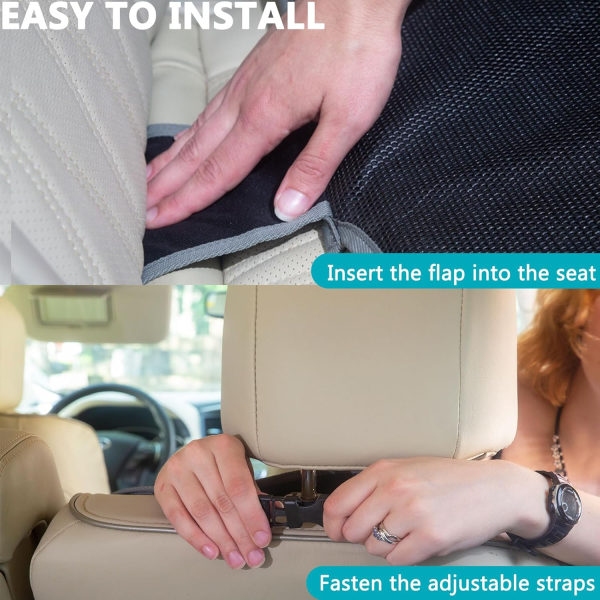 EASY TO INSTALL

Insert the flap into the seat

Fasten the adjustable straps