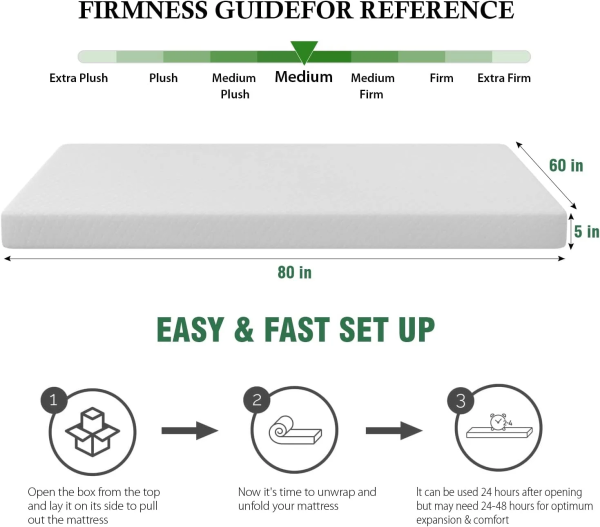 FIRMNESS GUIDEFOR REFERENCE

Extra Plush
Plush
Medium Plush
Medium
Medium Firm
Firm
Extra Firm

60 in
5 in
80 in

EASY & FAST SET UP

1
Open the box from the top and lay it on its side to pull out the mattress

2
Now it's time to unwrap and unfold your mattress

3
It can be used 24 hours after opening but may need 24-48 hours for optimum expansion & comfort